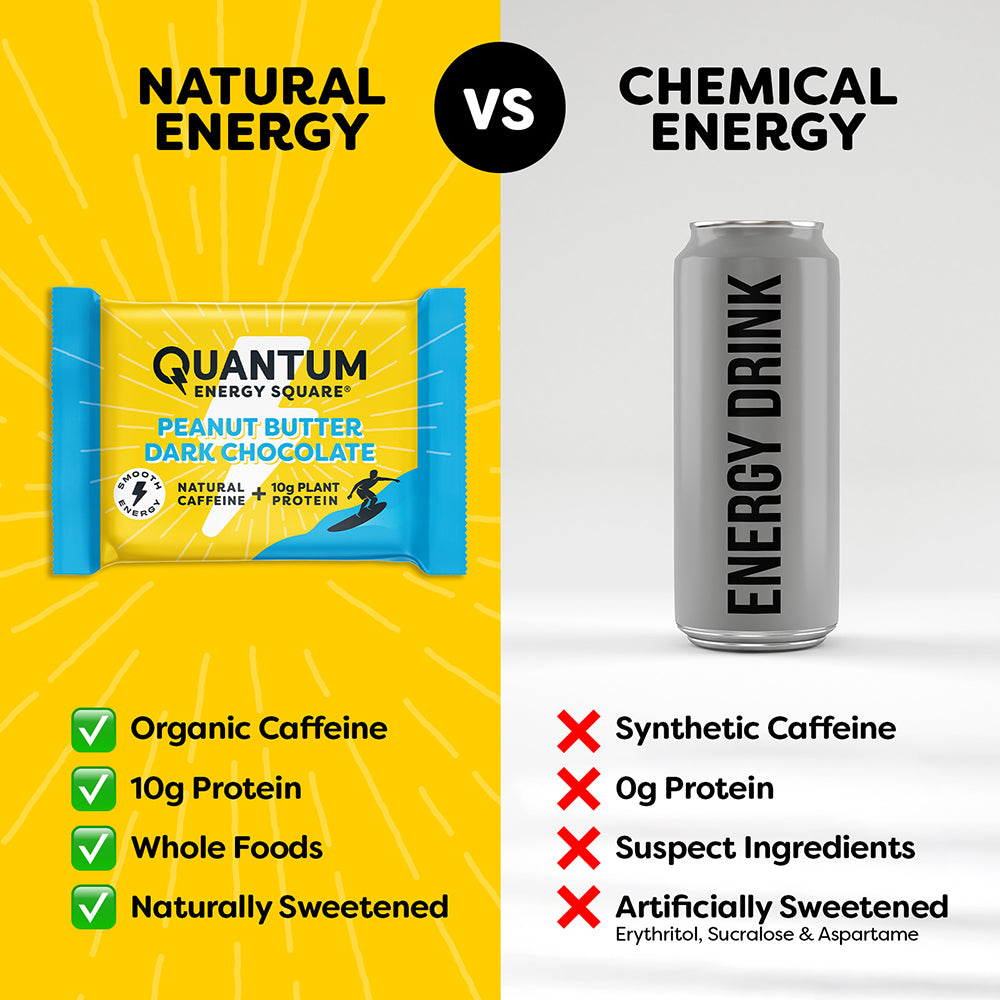 NATURAL ENERGY

VS

CHEMICAL ENERGY

QUANTUM
ENERGY SQUARE®
PEANUT BUTTER DARK CHOCOLATE
SMOOTH ENERGY
NATURAL CAFFEINE + 10g PLANT PROTEIN

ENERGY DRINK

Organic Caffeine
10g Protein
Whole Foods
Naturally Sweetened

Synthetic Caffeine
0g Protein
Suspect Ingredients
Artificially Sweetened
Erythritol, Sucralose & Aspartame