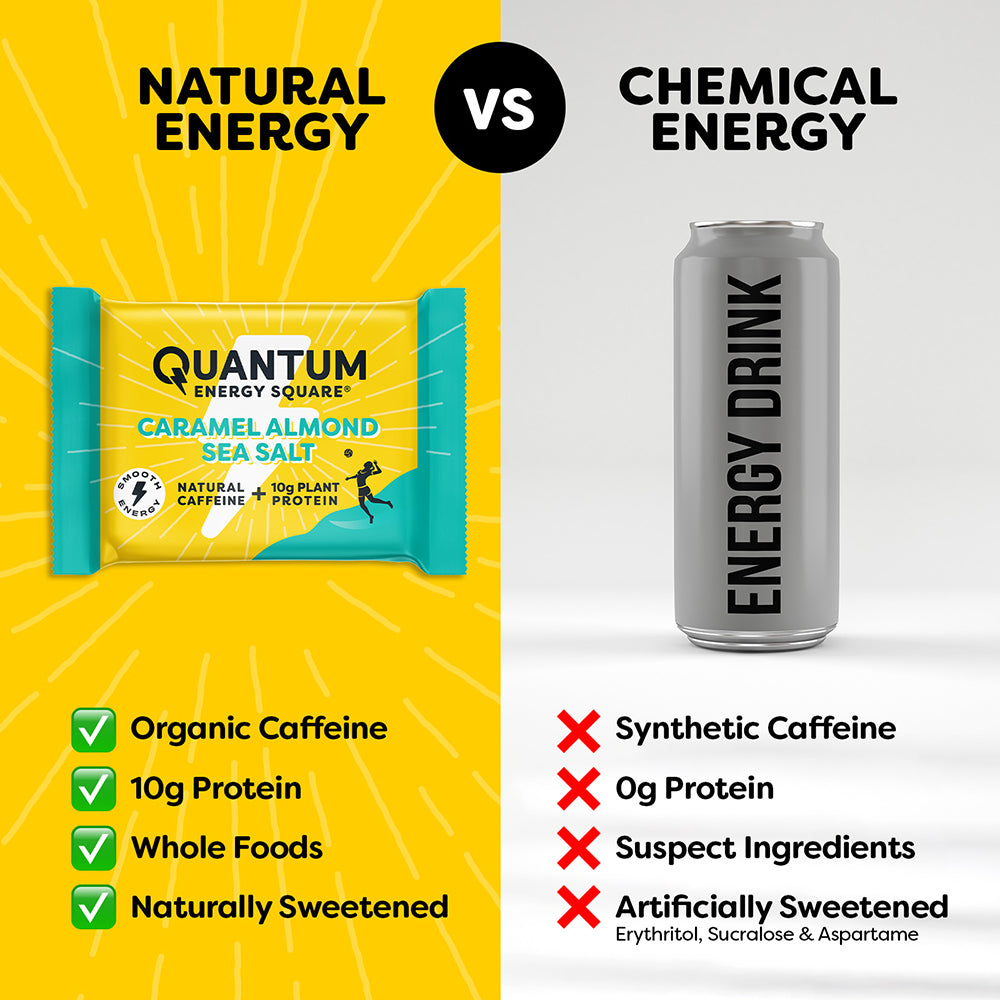 NATURAL ENERGY

VS

CHEMICAL ENERGY

QUANTUM
ENERGY SQUARE®
CARAMEL ALMOND SEA SALT
SMOOTH ENERGY
NATURAL CAFFEINE + 10g PLANT PROTEIN

ENERGY DRINK

✅ Organic Caffeine
✅ 10g Protein
✅ Whole Foods
✅ Naturally Sweetened

❌ Synthetic Caffeine
❌ 0g Protein
❌ Suspect Ingredients
❌ Artificially Sweetened
Erythritol, Sucralose & Aspartame